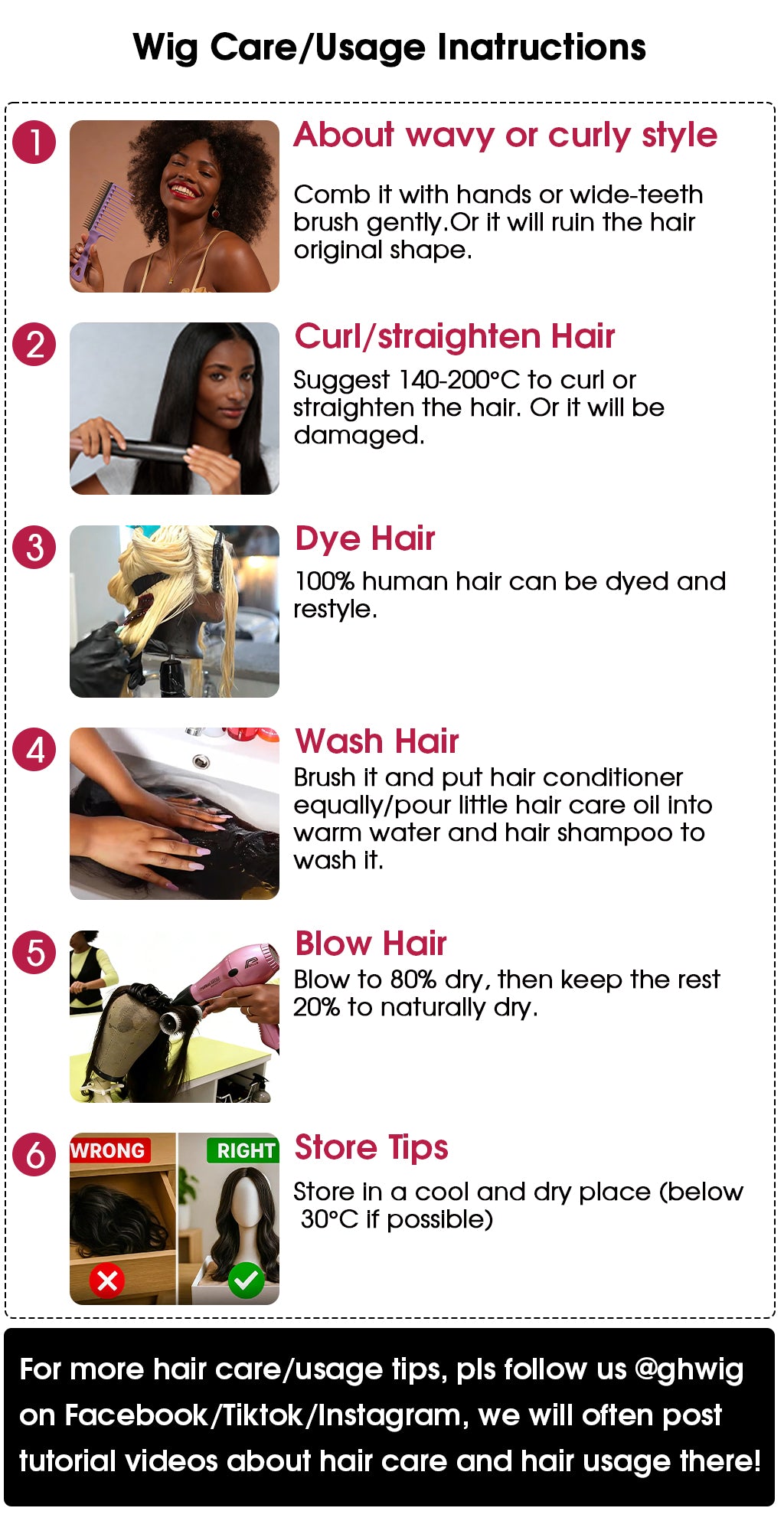 Wig Care/Usage Inatructions

1

About wavy or curly style

Comb it with hands or wide-teeth brush gently.Or it will ruin the hair original shape.

2

Curl/straighten Hair

Suggest 140-200°C to curl or straighten the hair. Or it will be damaged.

3

Dye Hair

100% human hair can be dyed and restyle.

4

Wash Hair

Brush it and put hair conditioner equally/pour little hair care oil into warm water and hair shampoo to wash it.

5

Blow Hair

Blow to 80% dry, then keep the rest 20% to naturally dry.

6

WRONG

RIGHT

Store Tips

Store in a cool and dry place (below 30°C if possible)

For more hair care/usage tips, pls follow us @ghwig on Facebook/Tiktok/Instagram, we will often post tutorial videos about hair care and hair usage there!